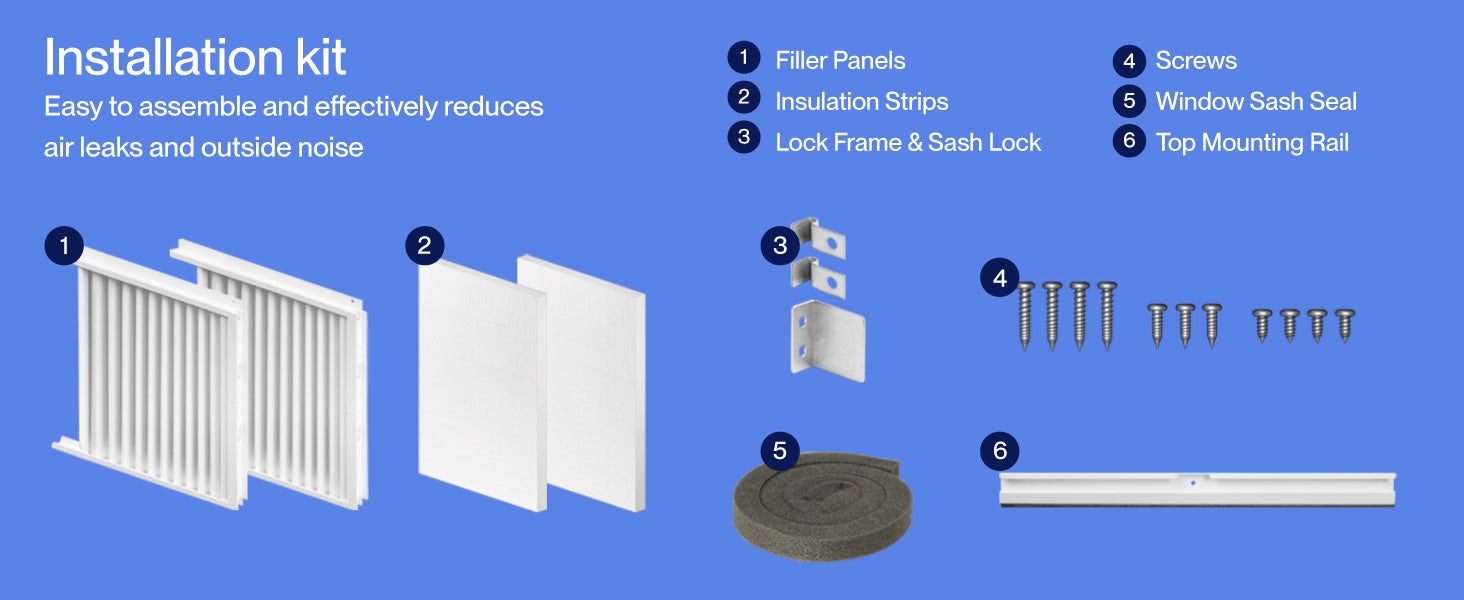 Installation kit
Easy to assemble and effectively reduces air leaks and outside noise

1 Filler Panels
2 Insulation Strips
3 Lock Frame & Sash Lock

4 Screws
5 Window Sash Seal
6 Top Mounting Rail

1
2
3
4
5
6