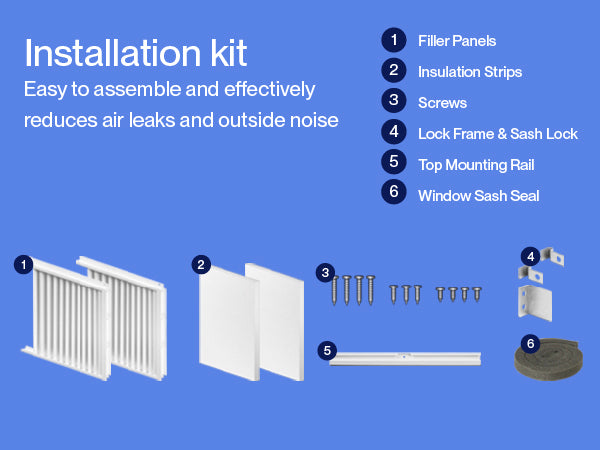 Installation kit
Easy to assemble and effectively reduces air leaks and outside noise

1 Filler Panels
2 Insulation Strips
3 Screws
4 Lock Frame & Sash Lock
5 Top Mounting Rail
6 Window Sash Seal

1
2
3
4
5
6