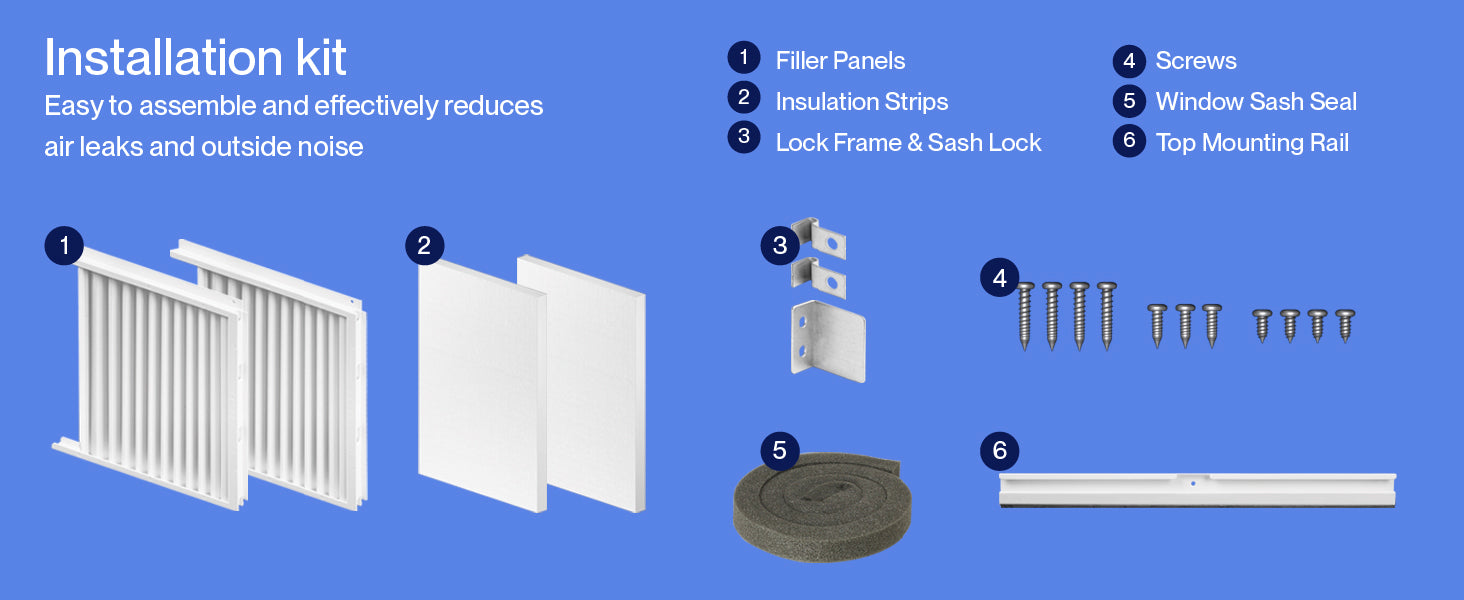 Installation kit

Easy to assemble and effectively reduces air leaks and outside noise

1 Filler Panels
2 Insulation Strips
3 Lock Frame & Sash Lock

4 Screws
5 Window Sash Seal
6 Top Mounting Rail

1

2

3

4

5

6