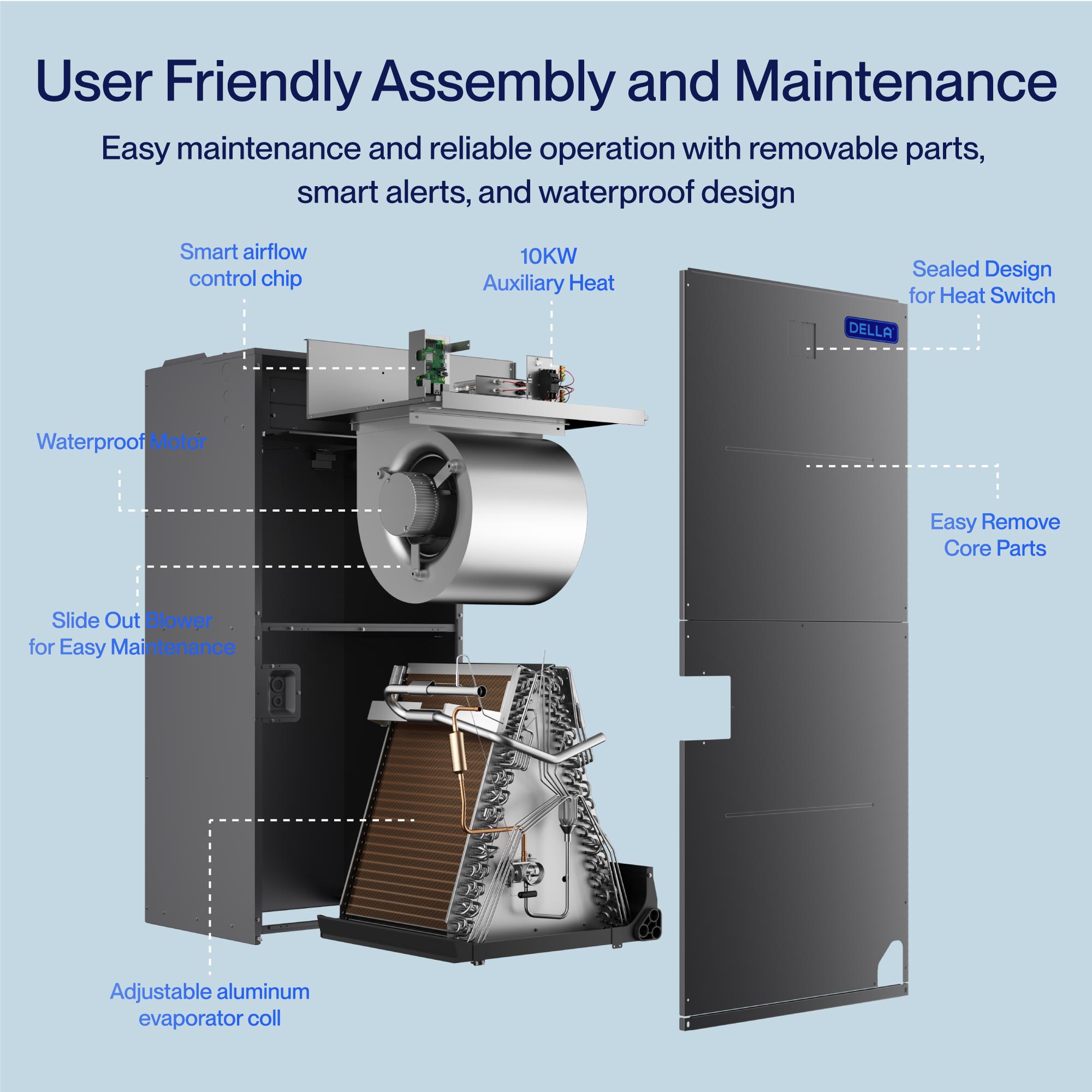 User Friendly Assembly and Maintenance

Easy maintenance and reliable operation with removable parts, smart alerts, and waterproof design

Smart airflow control chip

10KW Auxiliary Heat

Sealed Design for Heat Switch

DELLA

Waterproof Motor

Easy Remove Core Parts

Slide Out Blower for Easy Maintenance

Adjustable aluminum evaporator coil