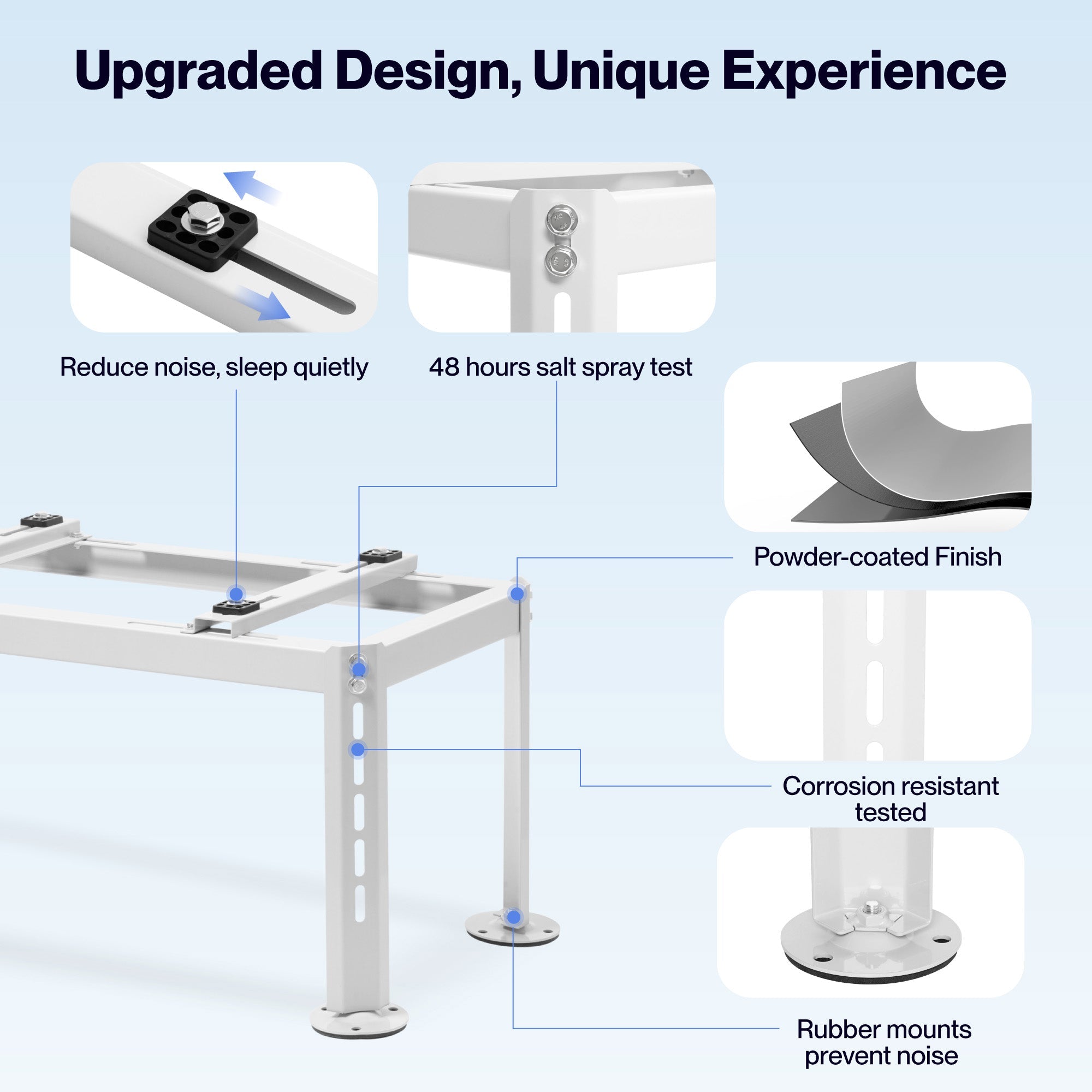 Upgraded Design, Unique Experience

Reduce noise, sleep quietly

48 hours salt spray test

Powder-coated Finish

Corrosion resistant tested

Rubber mounts prevent noise