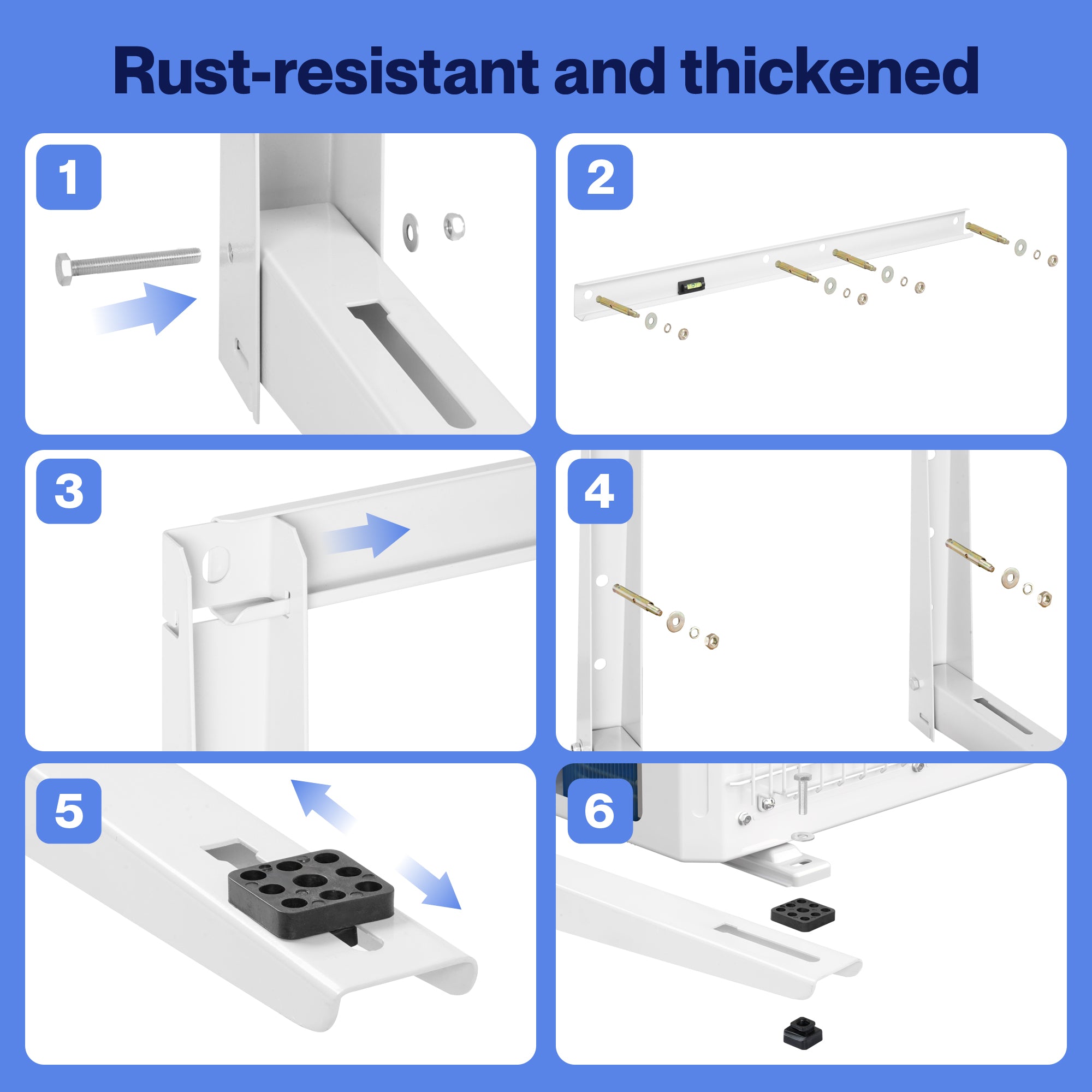 Rust-resistant and thickened

1

2

3

4

5

6