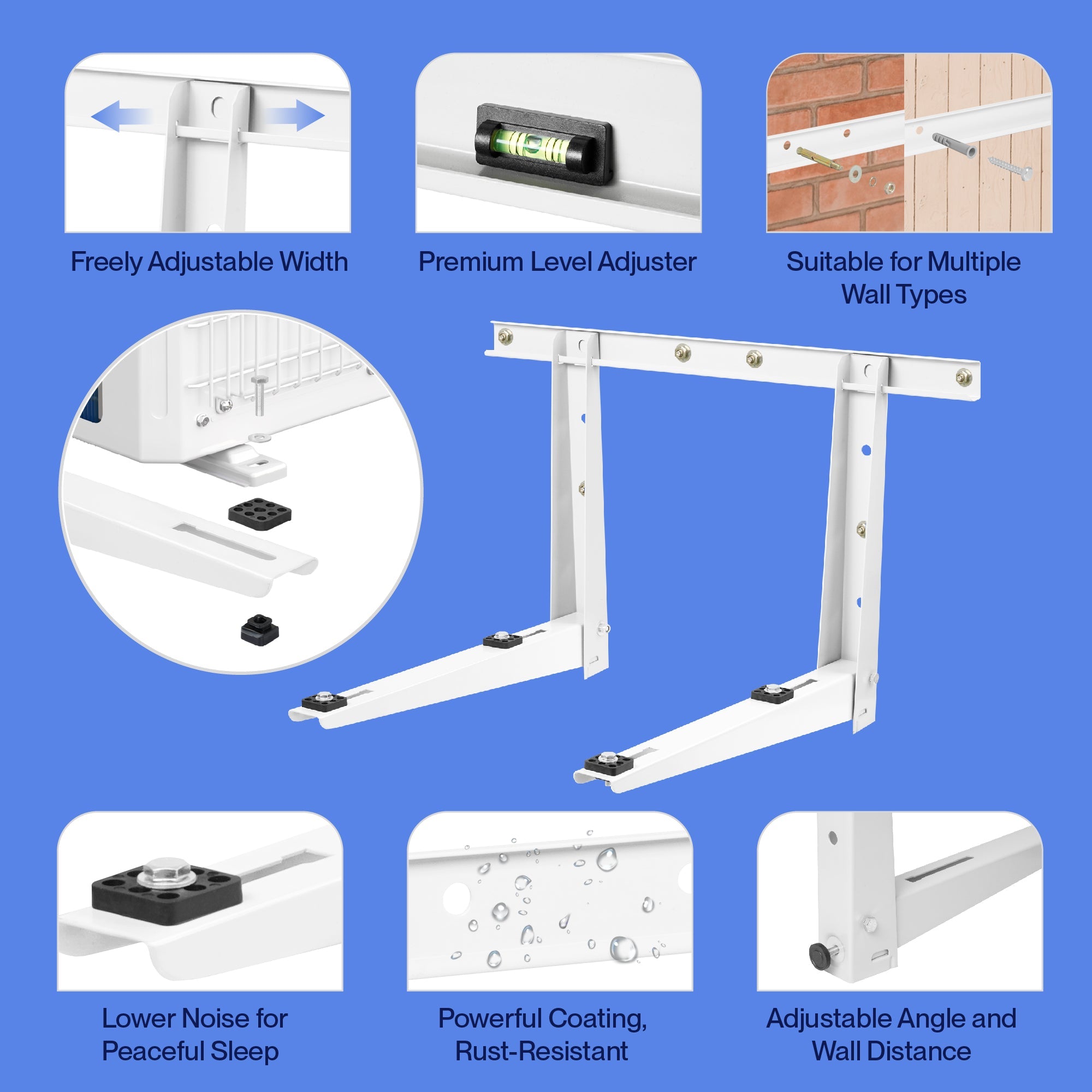 Freely Adjustable Width

Premium Level Adjuster

Suitable for Multiple Wall Types

Lower Noise for Peaceful Sleep

Powerful Coating, Rust-Resistant

Adjustable Angle and Wall Distance