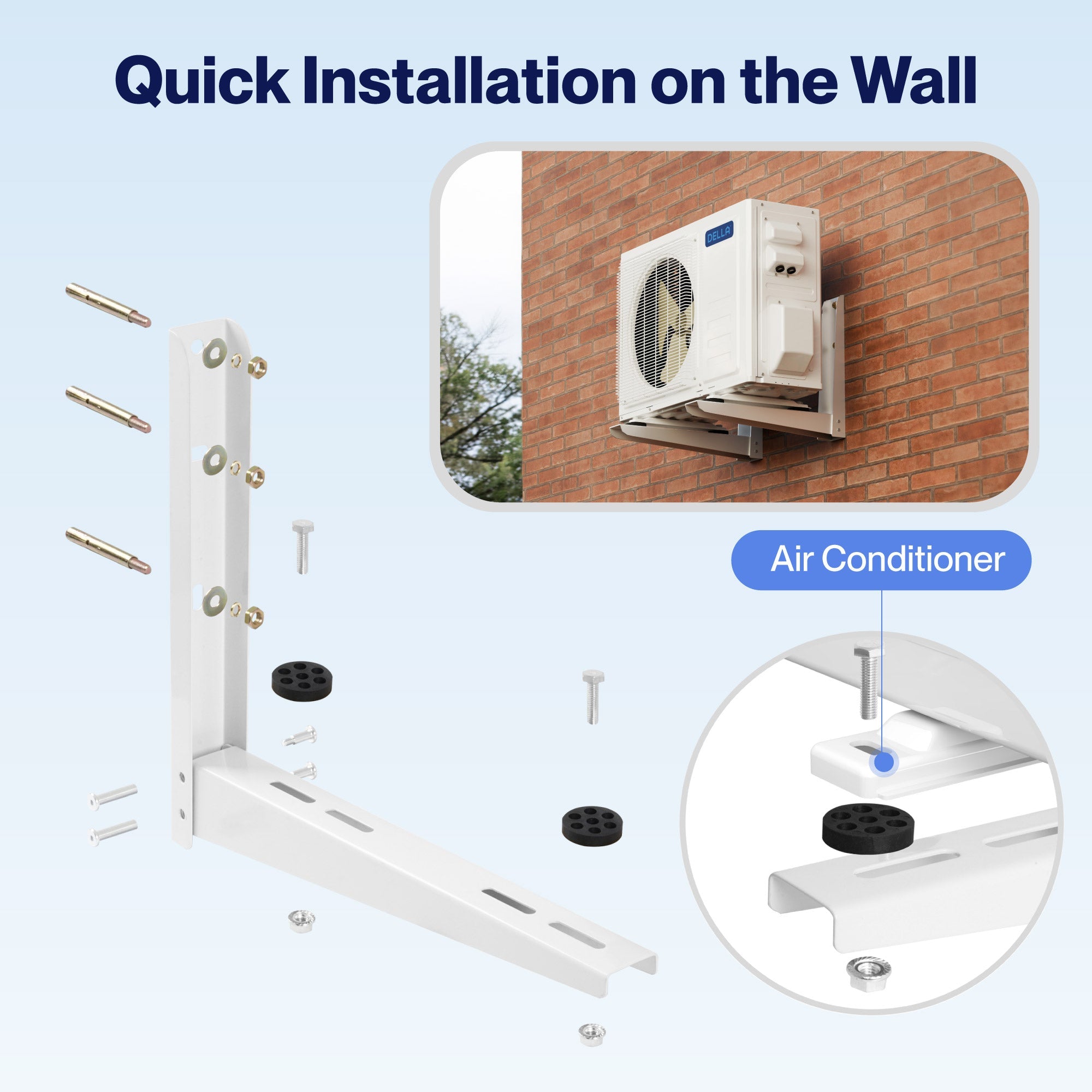 Quick Installation on the Wall

DELLA

Air Conditioner